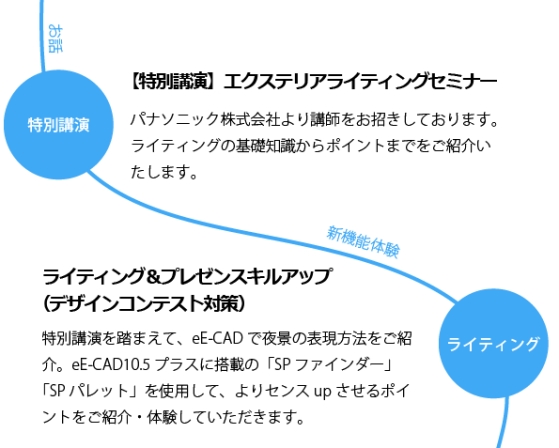 お話

特別講演

【特別講演】エクステリアライティングセミナー

パナソニック株式会社より講師をお招きしております。ライティングの基礎知識からポイントまでをご紹介いたします。

新機能体験

ライティング&プレゼンスキルアップ
(デザインコンテスト対策)

特別講演を踏まえて、eE-CADで夜景の表現方法をご紹介。eE-CAD10.5プラスに搭載の「SPファインダー」「SPパレット」を使用して、よりセンスupさせるポイントをご紹介・体験していただきます。

ライティング